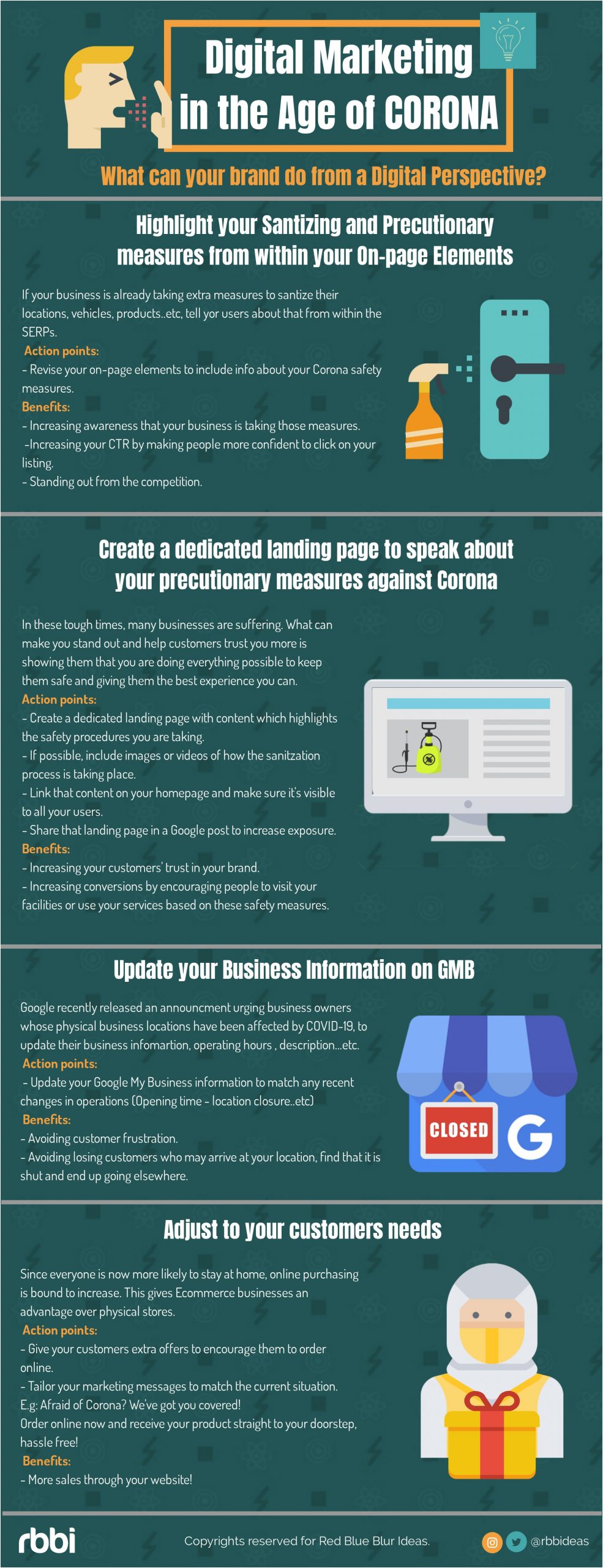 Digital Marketing in the Age of CORONA

What can your brand do from a Digital Perspective?

Highlight your Santizing and Precutionary measures from within your On-page Elements

If your business is already taking extra measures to santize their locations, vehicles, products..etc, tell yor users about that from within the SERPs.
Action points:
- Revise your on-page elements to include info about your Corona safety measures.
Benefits:
- Increasing awareness that your business is taking those measures.
-Increasing your CTR by making people more confident to click on your listing.
- Standing out from the competition.

Create a dedicated landing page to speak about your precutionary measures against Corona

In these tough times, many businesses are suffering. What can make you stand out and help customers trust you more is showing them that you are doing everything possible to keep them safe and giving them the best experience you can.
Action points:
- Create a dedicated landing page with content which highlights the safety procedures you are taking.
- If possible, include images or videos of how the sanitzation process is taking place.
- Link that content on your homepage and make sure it's visible to all your users.
- Share that landing page in a Google post to increase exposure.
Benefits:
- Increasing your customers' trust in your brand.
- Increasing conversions by encouraging people to visit your facilities or use your services based on these safety measures.

Update your Business Information on GMB

Google recently released an announcment urging business owners whose physical business locations have been affected by COVID-19, to update their business infomartion, operating hours , description...etc.
Action points:
- Update your Google My Business information to match any recent changes in operations (Opening time - location closure..etc)
Benefits:
- Avoiding customer frustration.
- Avoiding losing customers who may arrive at your location, find that it is shut and end up going elsewhere.

CLOSED

G

Adjust to your customers needs

Since everyone is now more likely to stay at home, online purchasing is bound to increase. This gives Ecommerce businesses an advantage over physical stores.
Action points:
- Give your customers extra offers to encourage them to order online.
- Tailor your marketing messages to match the current situation.
E.g: Afraid of Corona? We've got you covered!
Order online now and receive your product straight to your doorstep, hassle free!
Benefits:
- More sales through your website!

rbbi

Copyrights reserved for Red Blue Blur Ideas.

@rbbideas